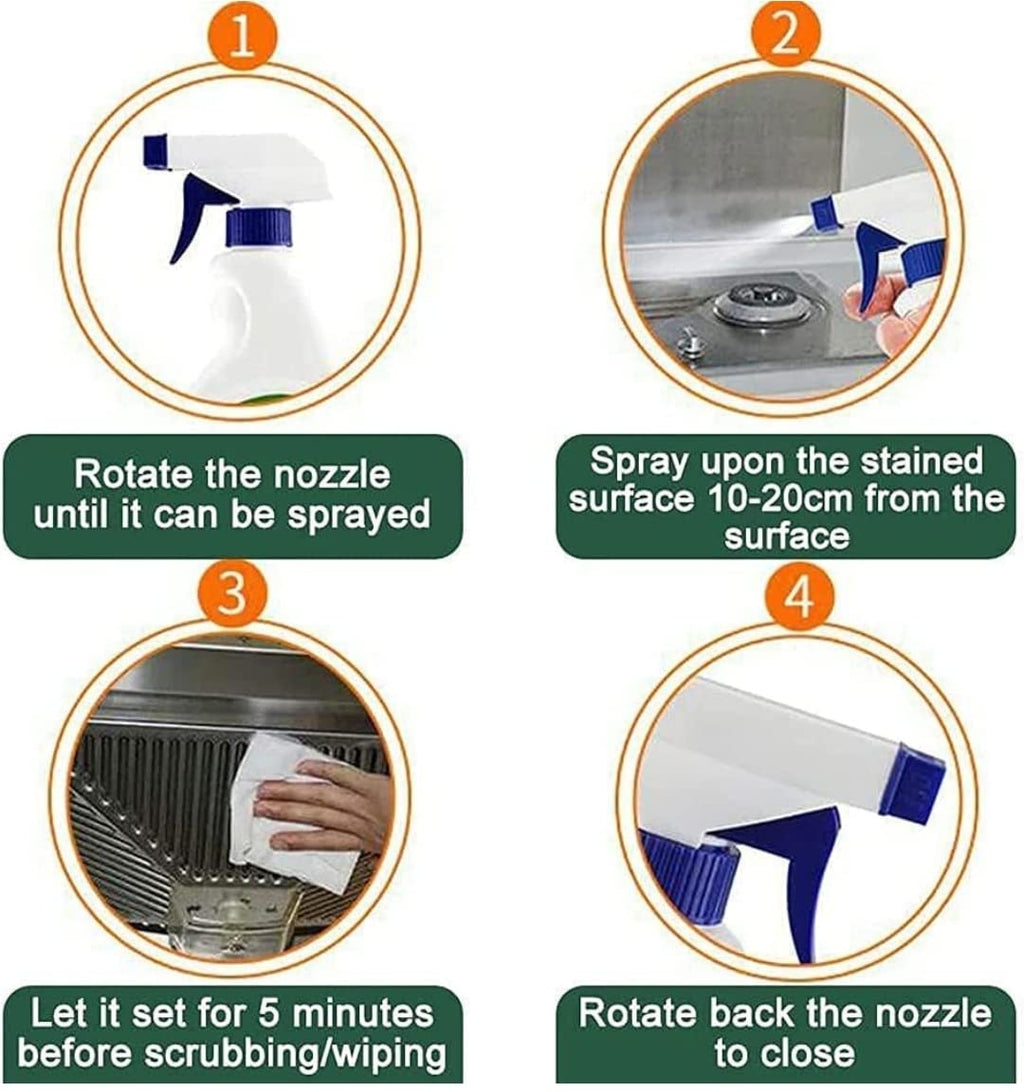 1

Rotate the nozzle until it can be sprayed

2

Spray upon the stained surface 10-20cm from the surface

3

Let it set for 5 minutes before scrubbing/wiping

4

Rotate back the nozzle to close